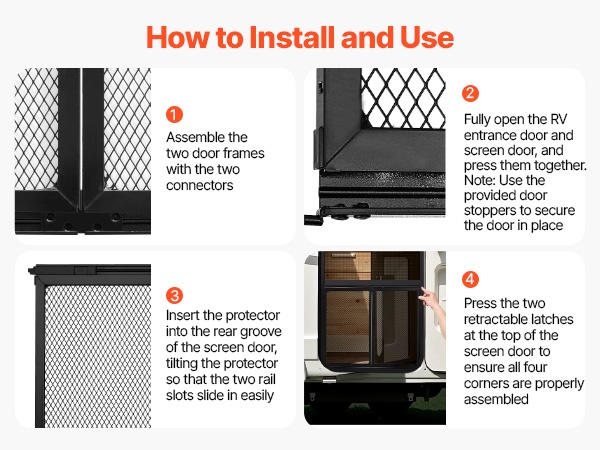 How to Install and Use

1
Assemble the two door frames with the two connectors

2
Fully open the RV entrance door and screen door, and press them together. Note: Use the provided door stoppers to secure the door in place

3
Insert the protector into the rear groove of the screen door, tilting the protector so that the two rail slots slide in easily

4
Press the two retractable latches at the top of the screen door to ensure all four corners are properly assembled