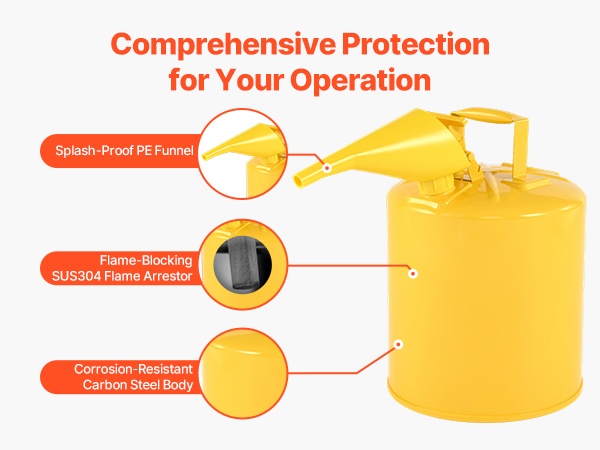 Comprehensive Protection for Your Operation

Splash-Proof PE Funnel

Flame-Blocking SUS304 Flame Arrestor

Corrosion-Resistant Carbon Steel Body