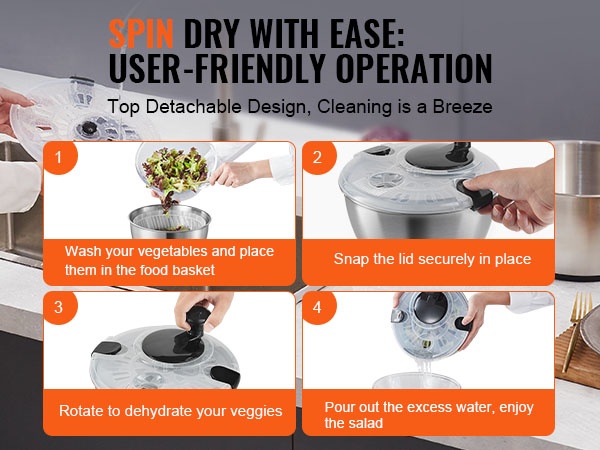 SPIN DRY WITH EASE: USER-FRIENDLY OPERATION

Top Detachable Design, Cleaning is a Breeze

1

Wash your vegetables and place them in the food basket

2

Snap the lid securely in place

3

Rotate to dehydrate your veggies

4

Pour out the excess water, enjoy the salad