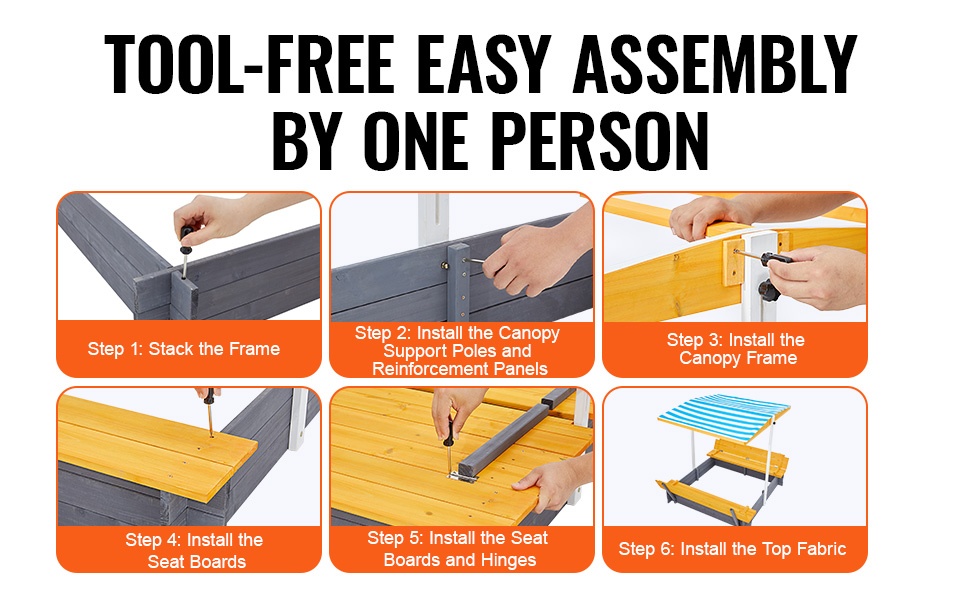 TOOL-FREE EASY ASSEMBLY BY ONE PERSON

Step 1: Stack the Frame

Step 2: Install the Canopy Support Poles and Reinforcement Panels

Step 3: Install the Canopy Frame

Step 4: Install the Seat Boards

Step 5: Install the Seat Boards and Hinges

Step 6: Install the Top Fabric