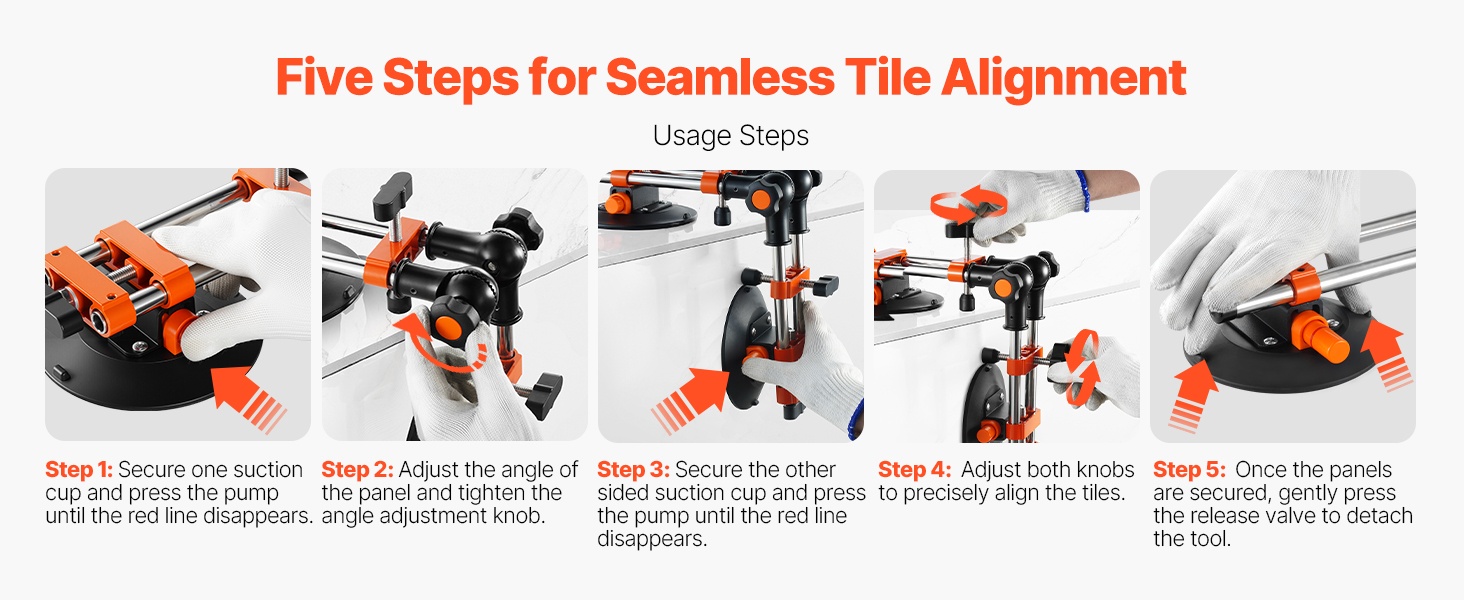 Five Steps for Seamless Tile Alignment

Usage Steps

Step 1: Secure one suction cup and press the pump until the red line disappears.

Step 2: Adjust the angle of the panel and tighten the angle adjustment knob.

Step 3: Secure the other sided suction cup and press the pump until the red line disappears.

Step 4: Adjust both knobs to precisely align the tiles.

Step 5: Once the panels are secured, gently press the release valve to detach the tool.