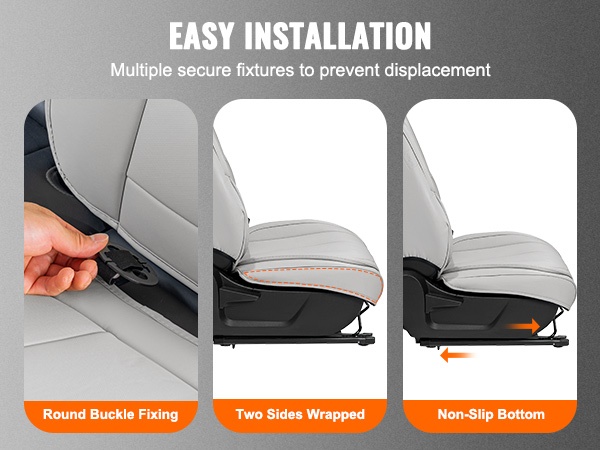 EASY INSTALLATION
Multiple secure fixtures to prevent displacement

Round Buckle Fixing

Two Sides Wrapped

Non-Slip Bottom