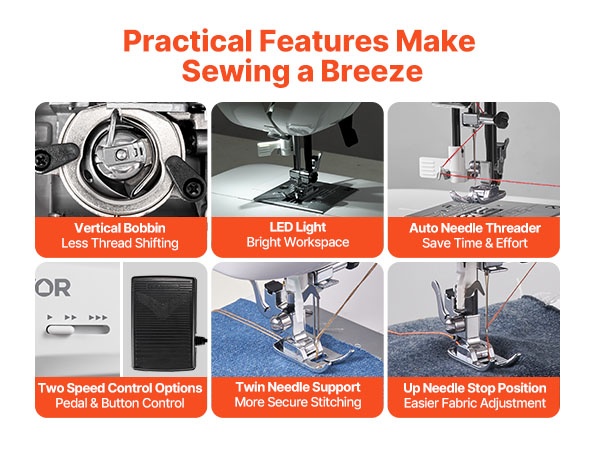 Practical Features Make Sewing a Breeze

Vertical Bobbin
Less Thread Shifting

LED Light
Bright Workspace

Auto Needle Threader
Save Time & Effort

OR

Two Speed Control Options
Pedal & Button Control

Twin Needle Support
More Secure Stitching

Up Needle Stop Position
Easier Fabric Adjustment