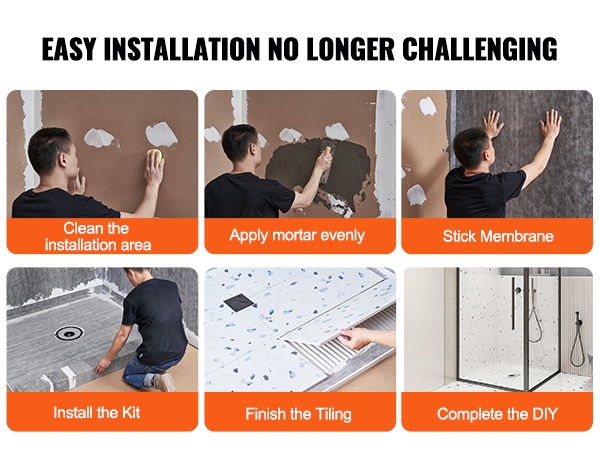 EASY INSTALLATION NO LONGER CHALLENGING

Clean the installation area

Apply mortar evenly

Stick Membrane

Install the Kit

Finish the Tiling

Complete the DIY