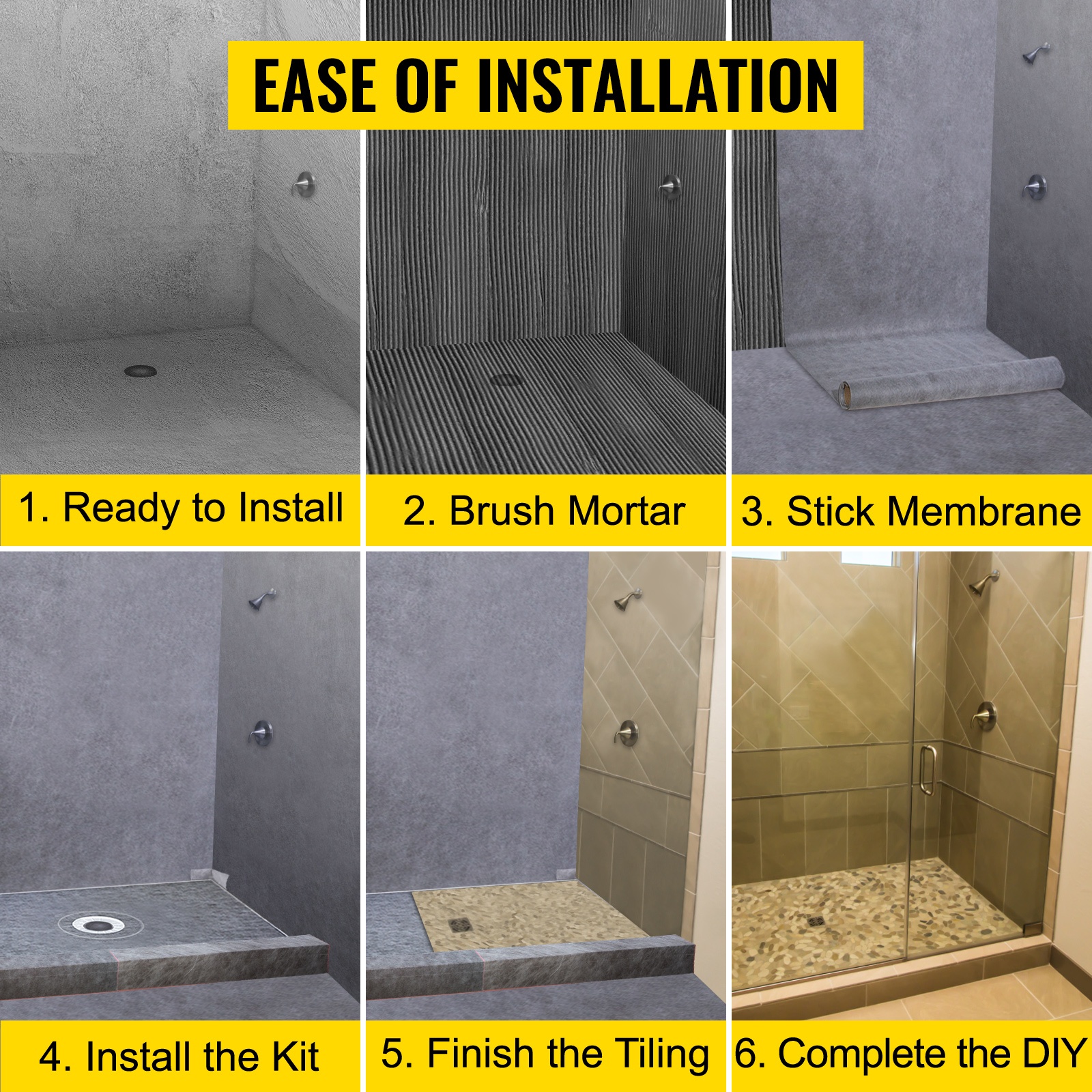 EASE OF INSTALLATION

1. Ready to Install

2. Brush Mortar

3. Stick Membrane

4. Install the Kit

5. Finish the Tiling

6. Complete the DIY