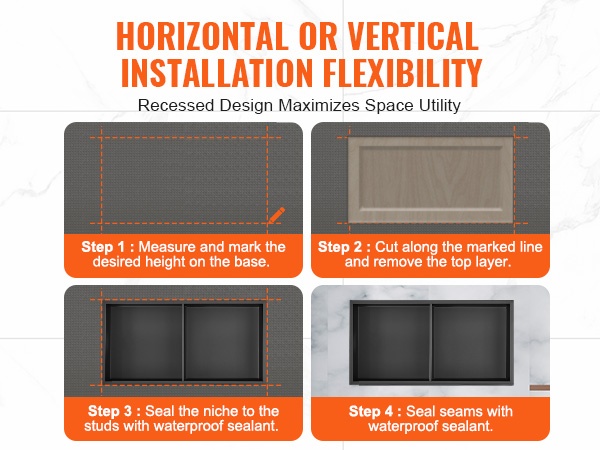 HORIZONTAL OR VERTICAL INSTALLATION FLEXIBILITY

Recessed Design Maximizes Space Utility

Step 1 : Measure and mark the desired height on the base.

Step 2 : Cut along the marked line and remove the top layer.

Step 3 : Seal the niche to the studs with waterproof sealant.

Step 4 : Seal seams with waterproof sealant.