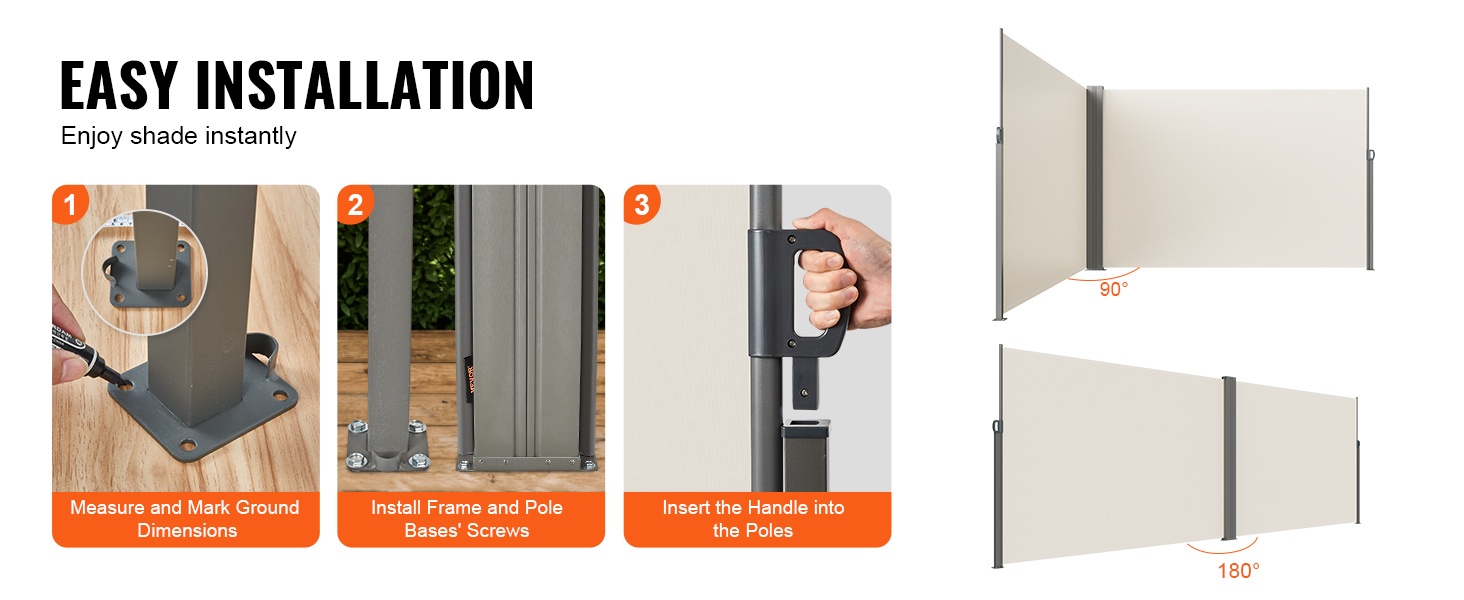 EASY INSTALLATION
Enjoy shade instantly

1
Measure and Mark Ground Dimensions

2
Install Frame and Pole Bases' Screws

3
Insert the Handle into the Poles

90°

180°