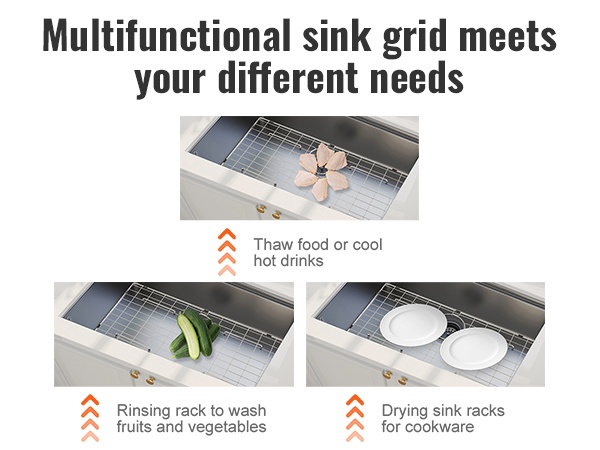 Multifunctional sink grid meets your different needs

Thaw food or cool hot drinks

Rinsing rack to wash fruits and vegetables

Drying sink racks for cookware