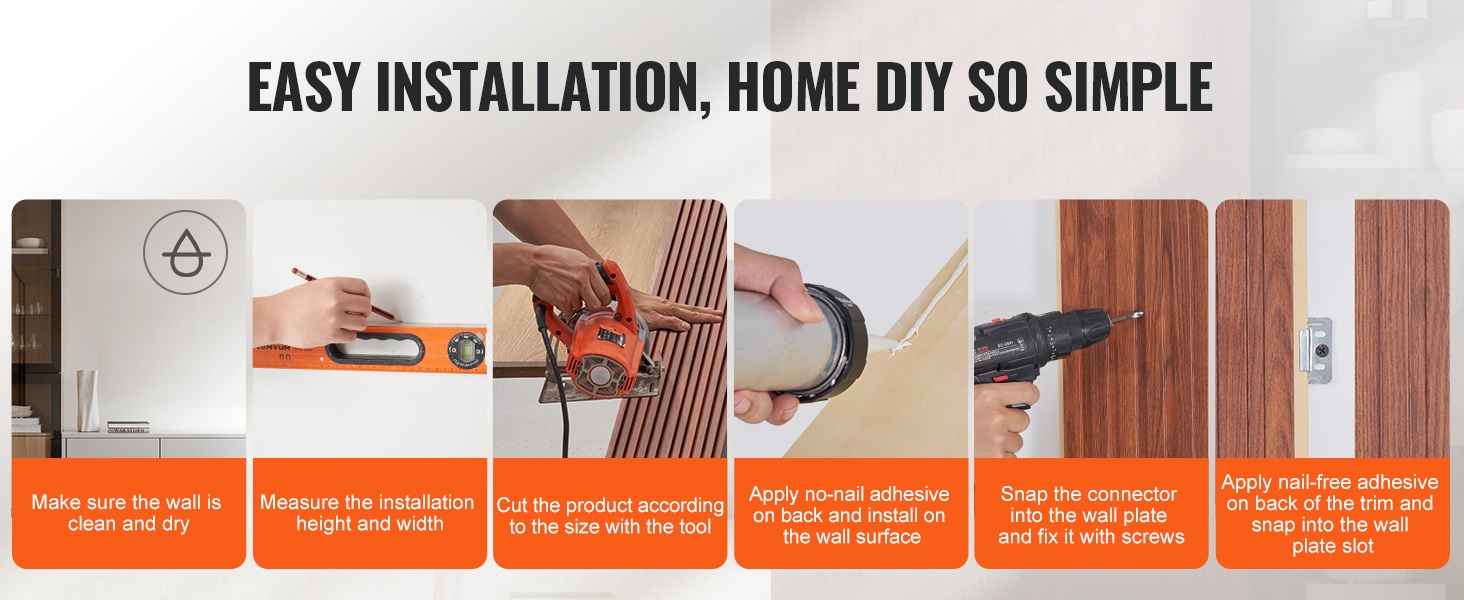 EASY INSTALLATION, HOME DIY SO SIMPLE

Make sure the wall is clean and dry

Measure the installation height and width

Cut the product according to the size with the tool

Apply no-nail adhesive on back and install on the wall surface

Snap the connector into the wall plate and fix it with screws

Apply nail-free adhesive on back of the trim and snap into the wall plate slot