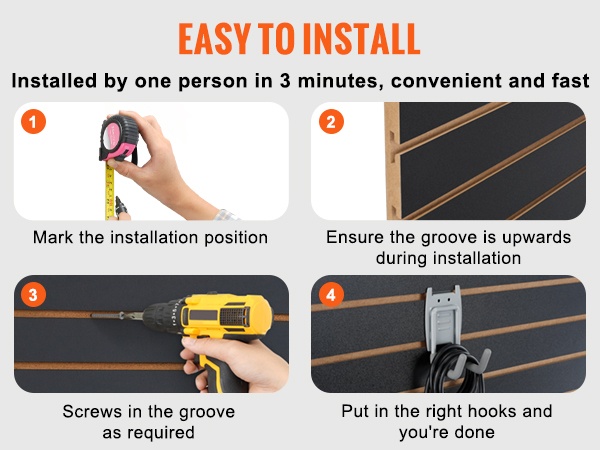 EASY TO INSTALL

Installed by one person in 3 minutes, convenient and fast

1

Mark the installation position

2

Ensure the groove is upwards during installation

3

Screws in the groove as required

4

Put in the right hooks and you're done