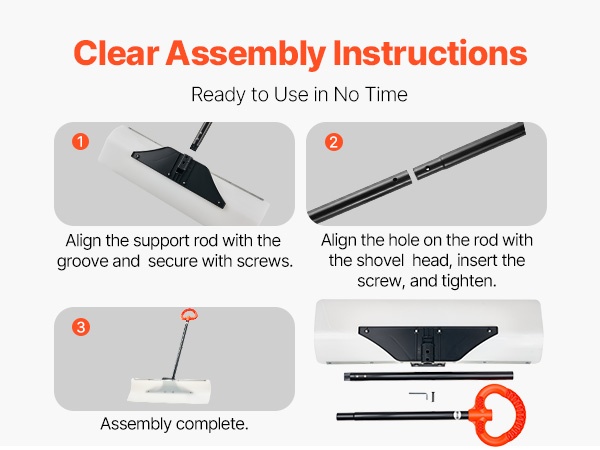 Clear Assembly Instructions

Ready to Use in No Time

1

Align the support rod with the groove and secure with screws.

2

Align the hole on the rod with the shovel head, insert the screw, and tighten.

3

Assembly complete.