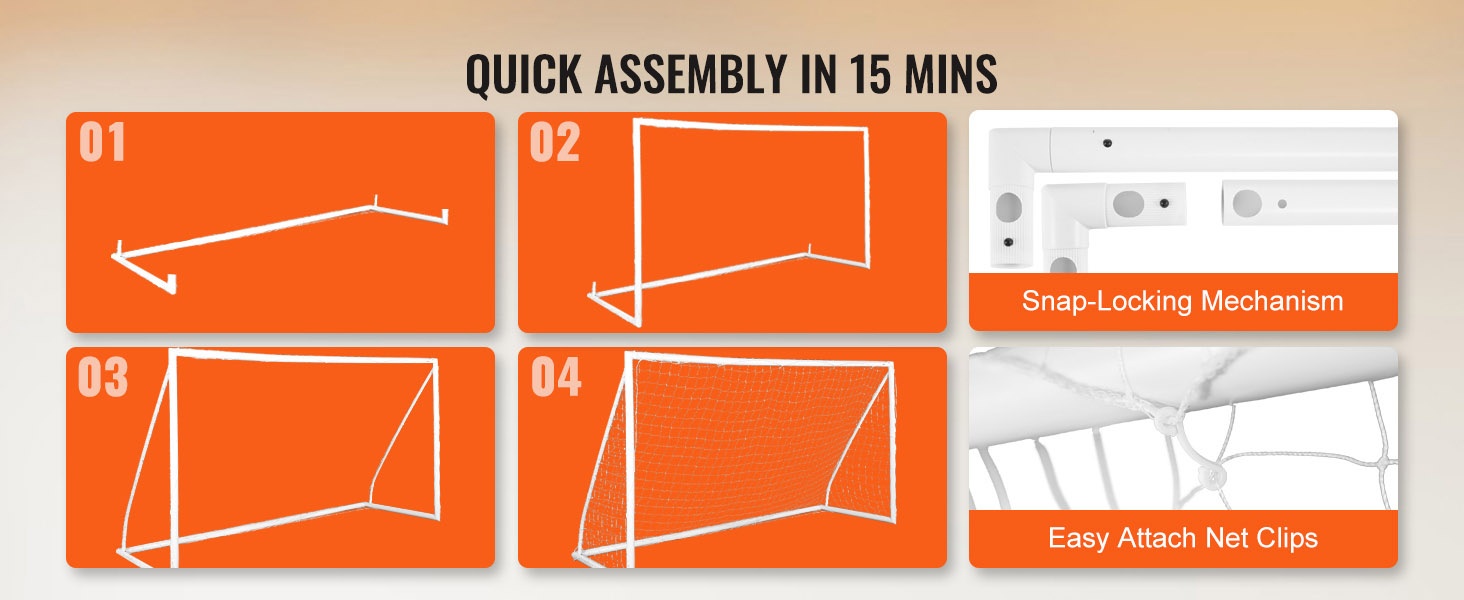 QUICK ASSEMBLY IN 15 MINS

01

02

Snap-Locking Mechanism

03

04

Easy Attach Net Clips