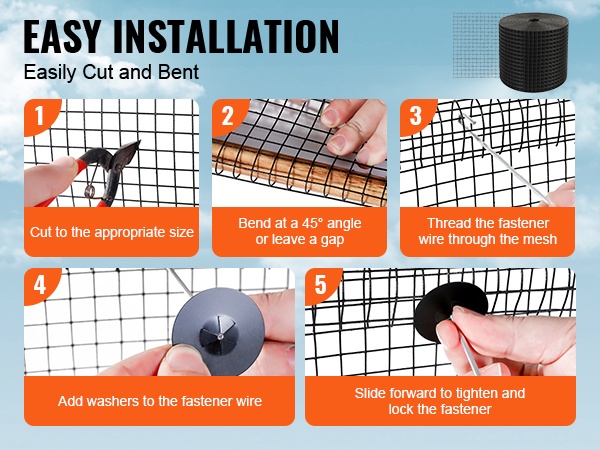 EASY INSTALLATION
Easily Cut and Bent

1
Cut to the appropriate size

2
Bend at a 45° angle or leave a gap

3
Thread the fastener wire through the mesh

4
Add washers to the fastener wire

5
Slide forward to tighten and lock the fastener