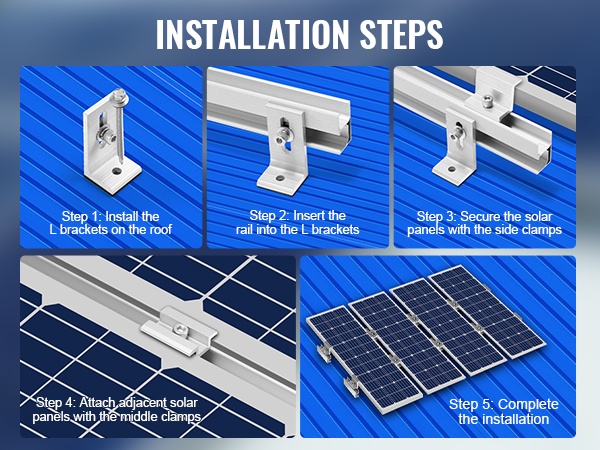 INSTALLATION STEPS

Step 1: Install the L brackets on the roof

Step 2: Insert the rail into the L brackets

Step 3: Secure the solar panels with the side clamps

Step 4: Attach adjacent solar panels with the middle clamps

Step 5: Complete the installation