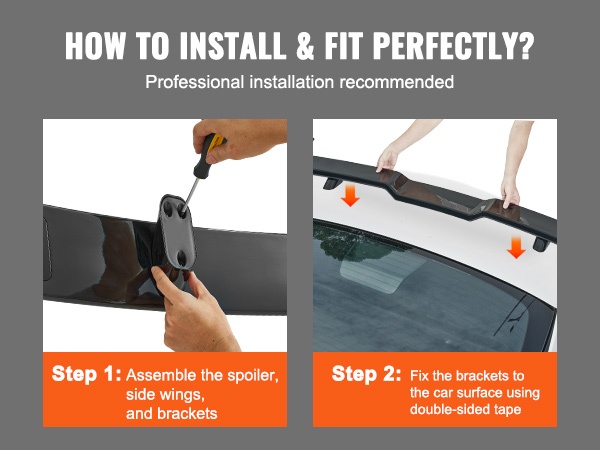 HOW TO INSTALL & FIT PERFECTLY?

Professional installation recommended

Step 1: Assemble the spoiler, side wings, and brackets

Step 2: Fix the brackets to the car surface using double-sided tape