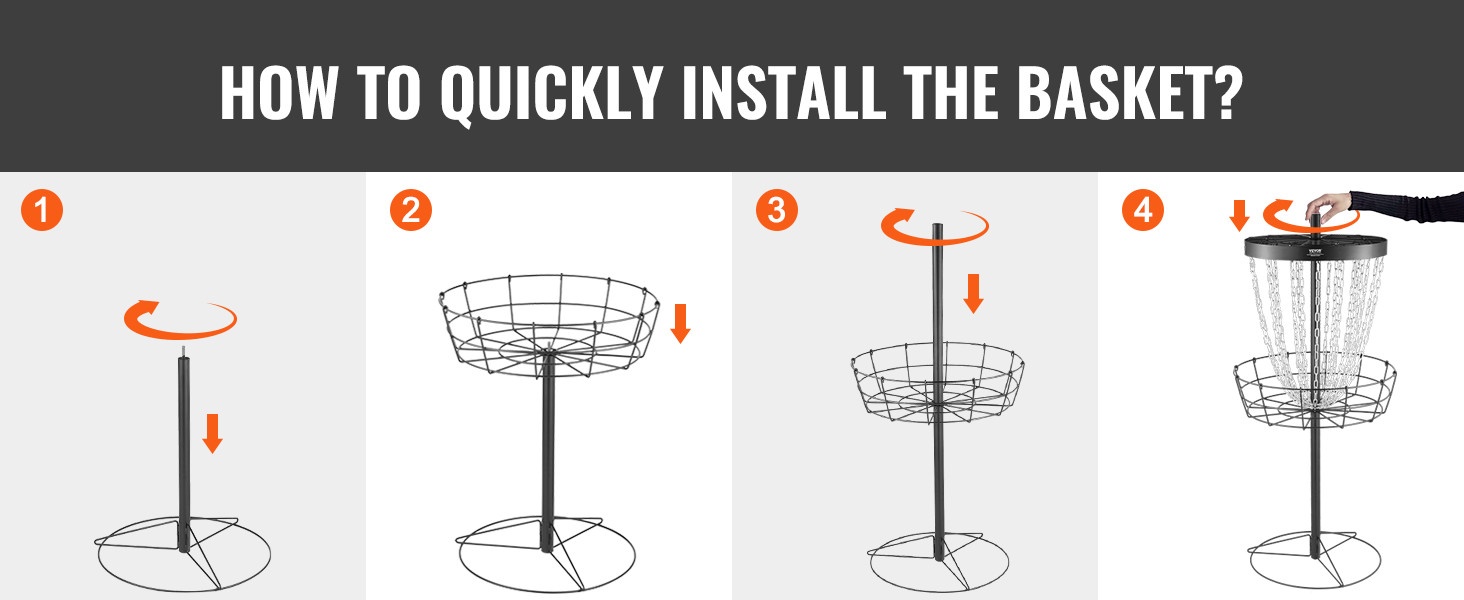 HOW TO QUICKLY INSTALL THE BASKET?

1

2

3

4

VEVOR