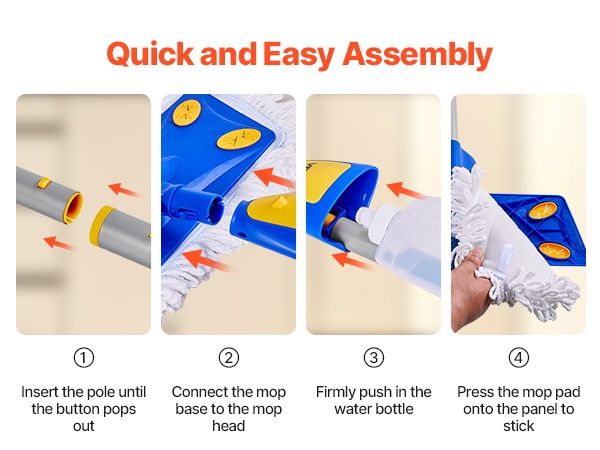 Quick and Easy Assembly

①
Insert the pole until the button pops out

②
Connect the mop base to the mop head

③
Firmly push in the water bottle

④
Press the mop pad onto the panel to stick