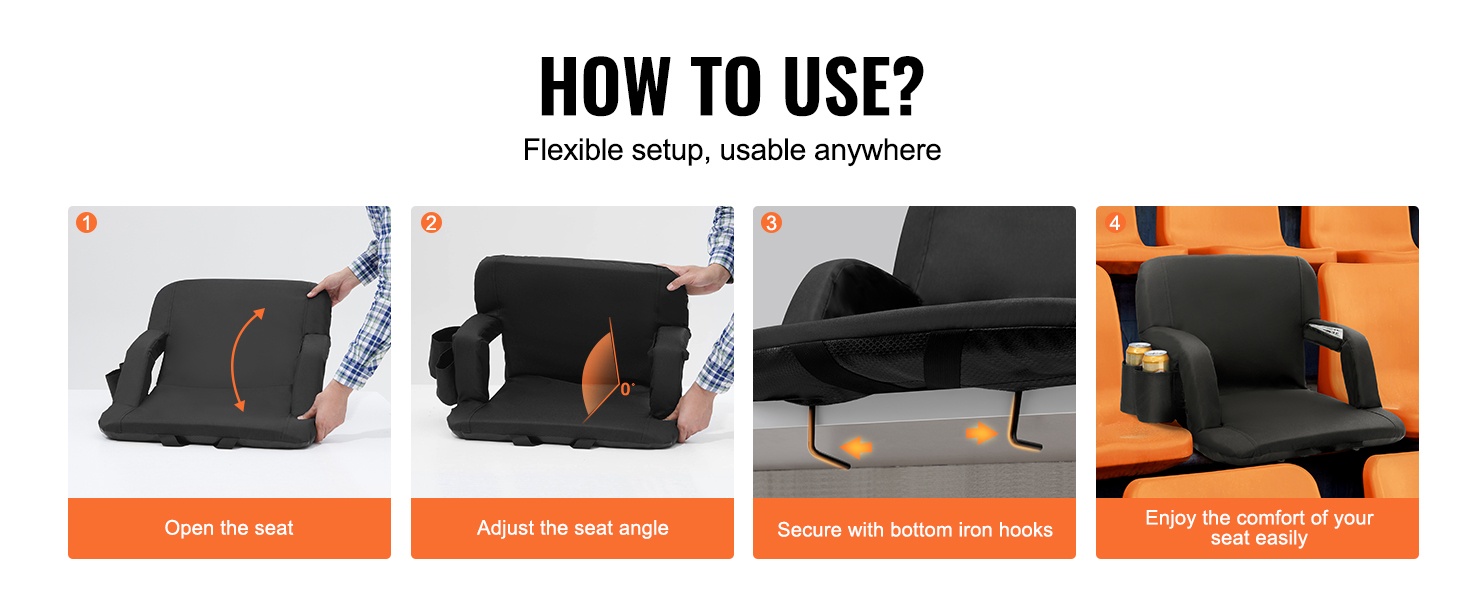 HOW TO USE?

Flexible setup, usable anywhere

1

Open the seat

2

0°

Adjust the seat angle

3

Secure with bottom iron hooks

4

Enjoy the comfort of your seat easily