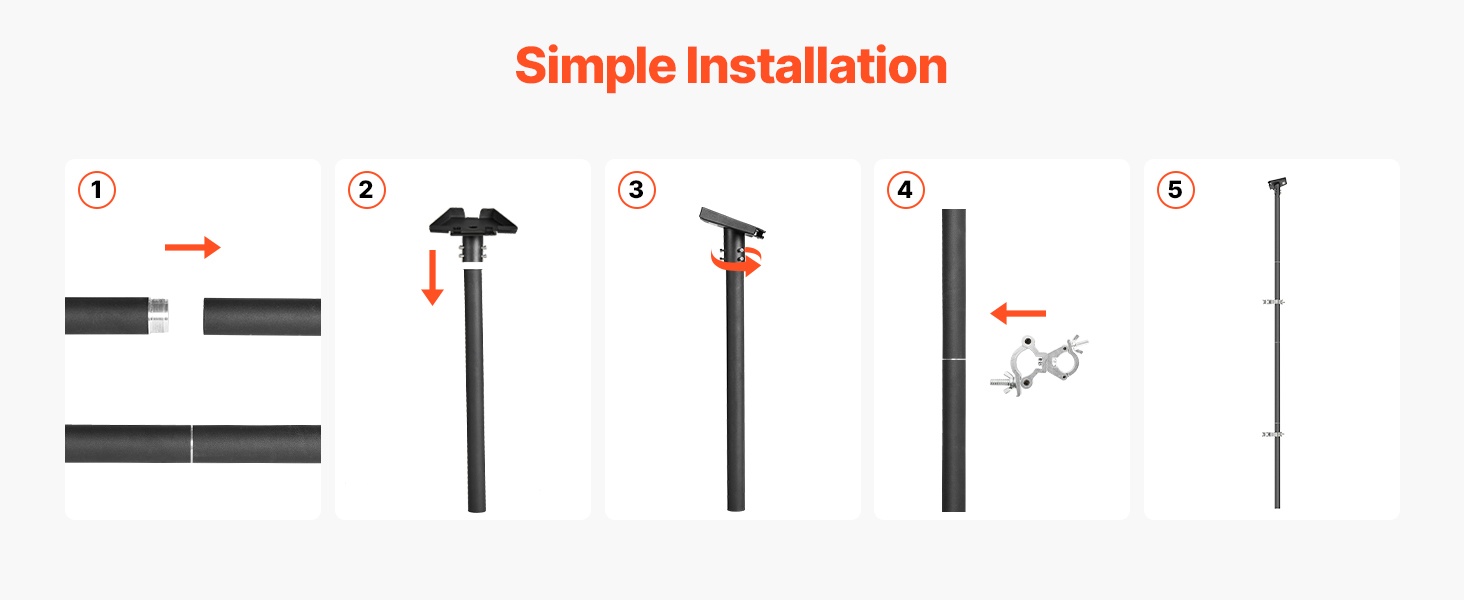 Simple Installation

1

2

3

4

5