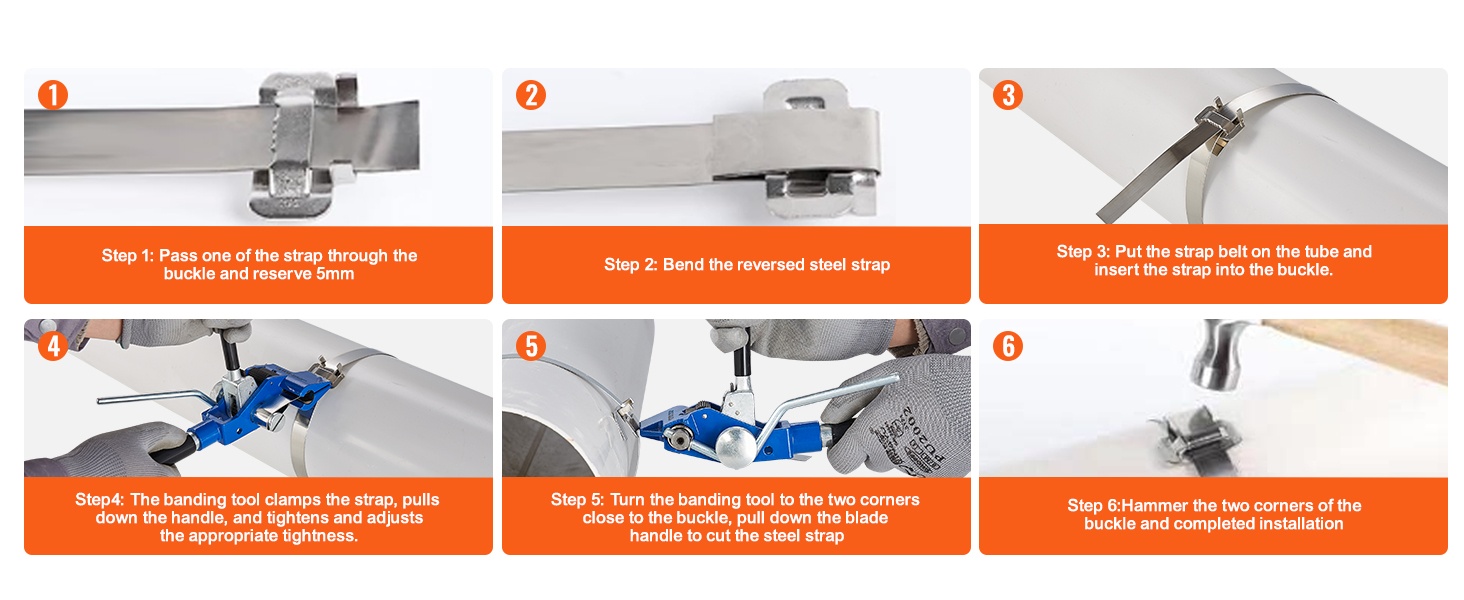 1

Step 1: Pass one of the strap through the buckle and reserve 5mm

2

Step 2: Bend the reversed steel strap

3

Step 3: Put the strap belt on the tube and insert the strap into the buckle.

4

Step4: The banding tool clamps the strap, pulls down the handle, and tightens and adjusts the appropriate tightness.

5

Step 5: Turn the banding tool to the two corners close to the buckle, pull down the blade handle to cut the steel strap

6

Step 6:Hammer the two corners of the buckle and completed installation