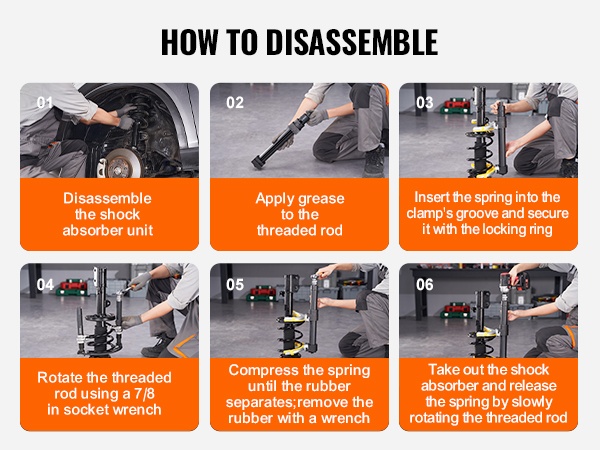 HOW TO DISASSEMBLE

01

Disassemble the shock absorber unit

02

Apply grease to the threaded rod

03

Insert the spring into the clamp's groove and secure it with the locking ring

04

Rotate the threaded rod using a 7/8 in socket wrench

05

Compress the spring until the rubber separates;remove the rubber with a wrench

06

Take out the shock absorber and release the spring by slowly rotating the threaded rod