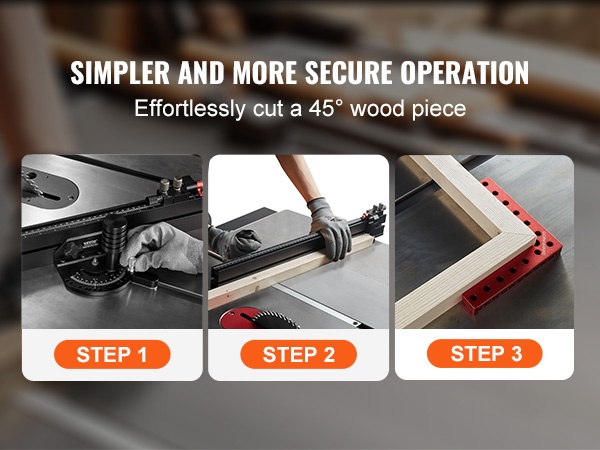 SIMPLER AND MORE SECURE OPERATION
Effortlessly cut a 45° wood piece

VEVOR

STEP 1

STEP 2

STEP 3