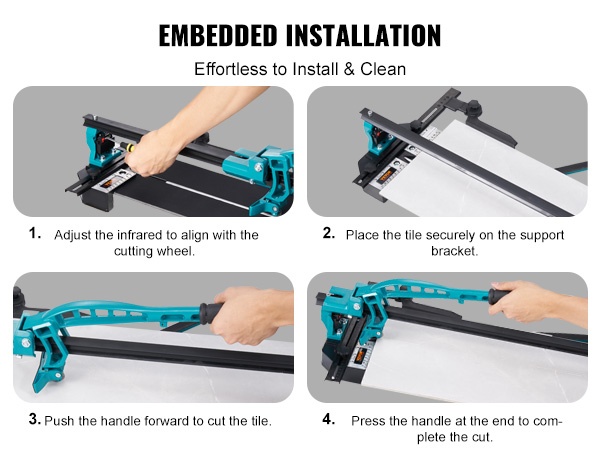 EMBEDDED INSTALLATION

Effortless to Install & Clean

1. Adjust the infrared to align with the cutting wheel.

2. Place the tile securely on the support bracket.

3. Push the handle forward to cut the tile.

4. Press the handle at the end to complete the cut.