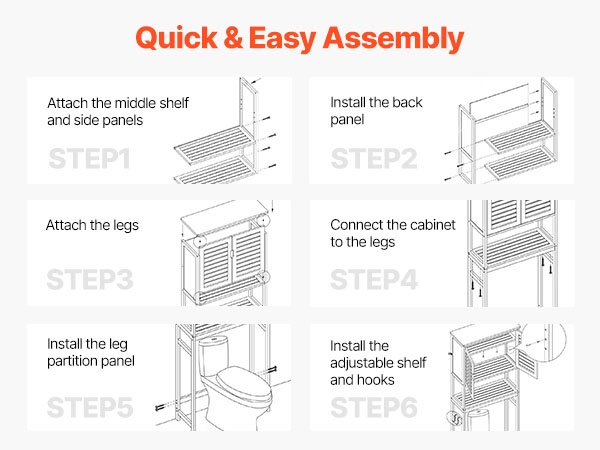 Quick & Easy Assembly

Attach the middle shelf and side panels

STEP1

Install the back panel

STEP2

Attach the legs

STEP3

Connect the cabinet to the legs

STEP4

Install the leg partition panel

STEP5

Install the adjustable shelf and hooks

STEP6