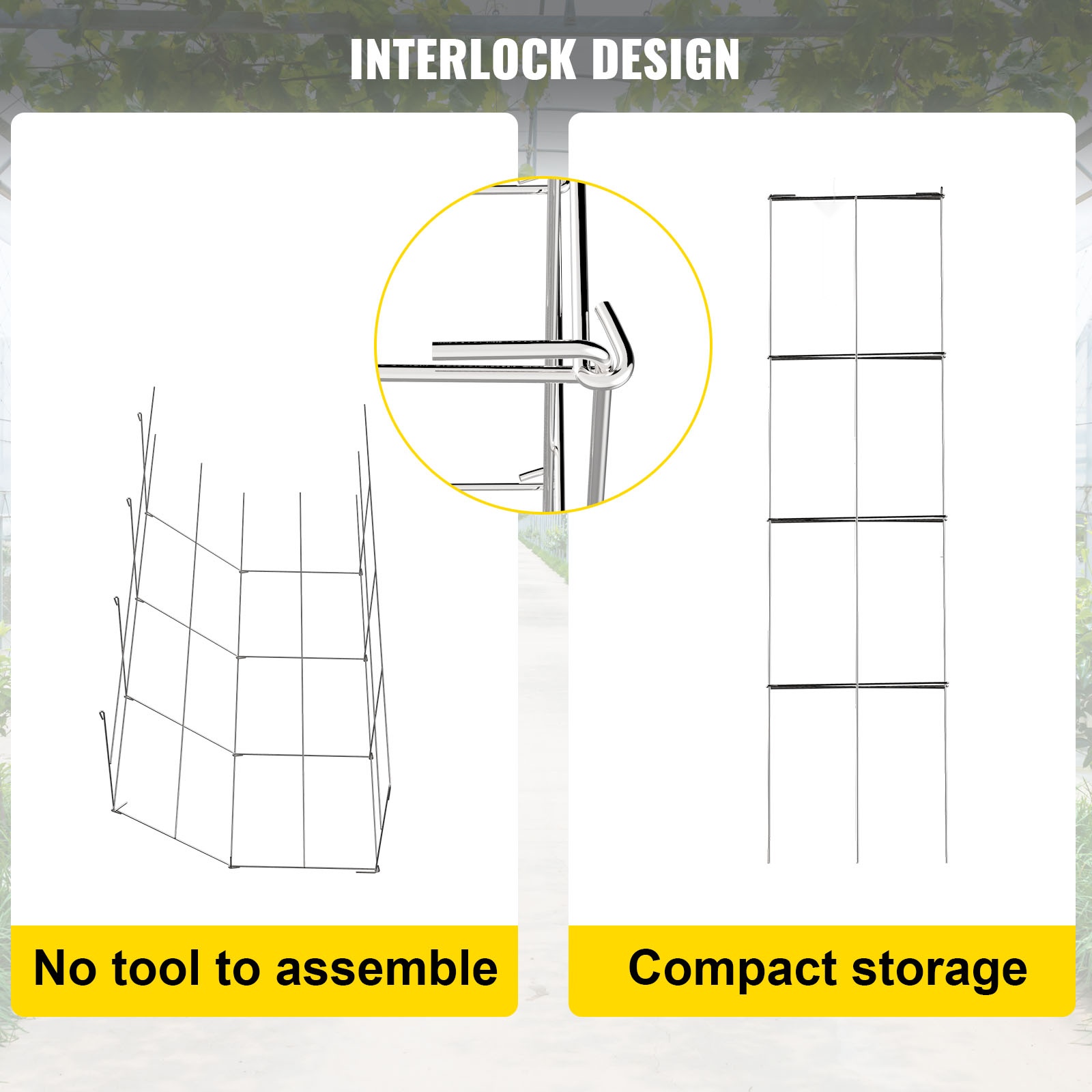 INTERLOCK DESIGN

No tool to assemble

Compact storage