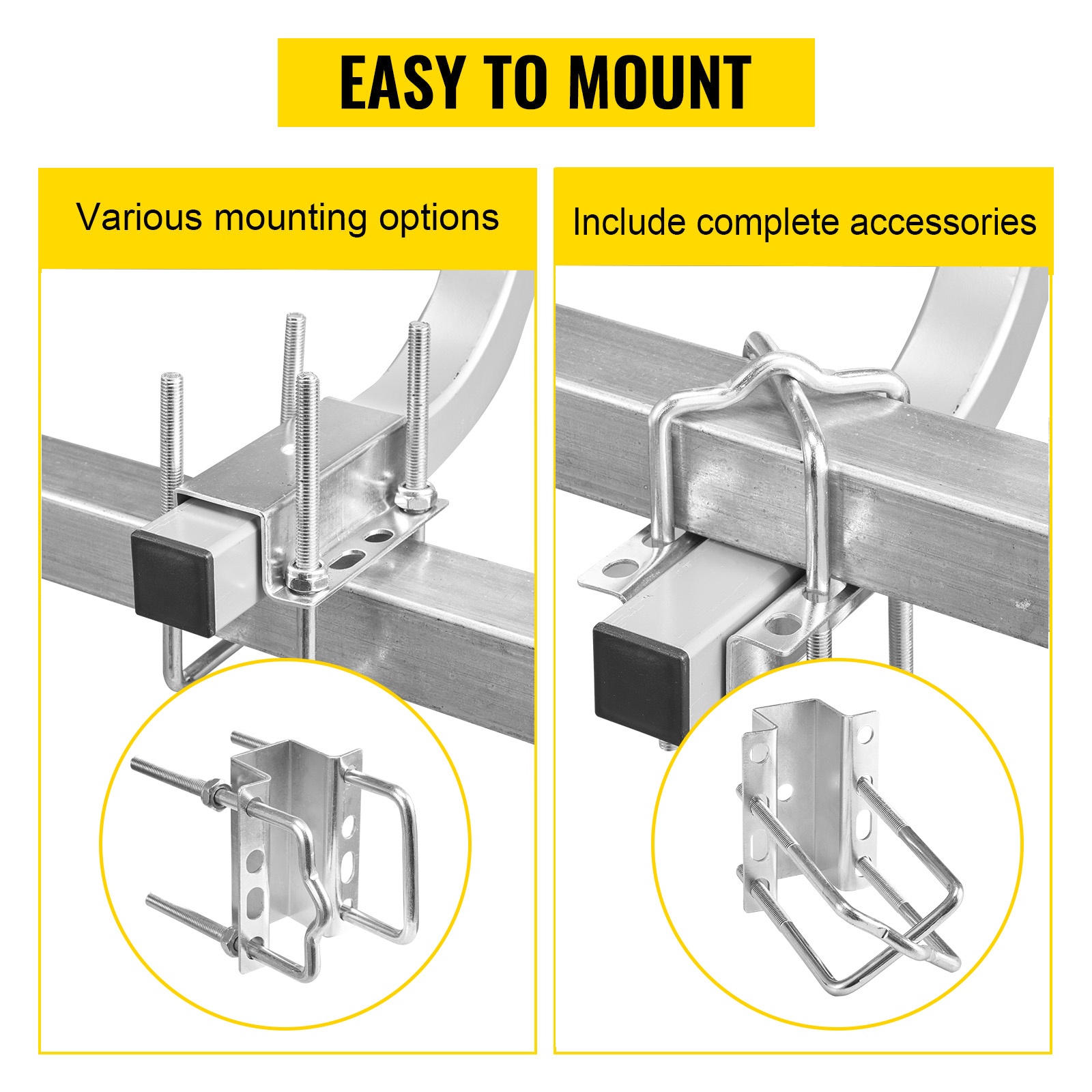 EASY TO MOUNT

Various mounting options

Include complete accessories