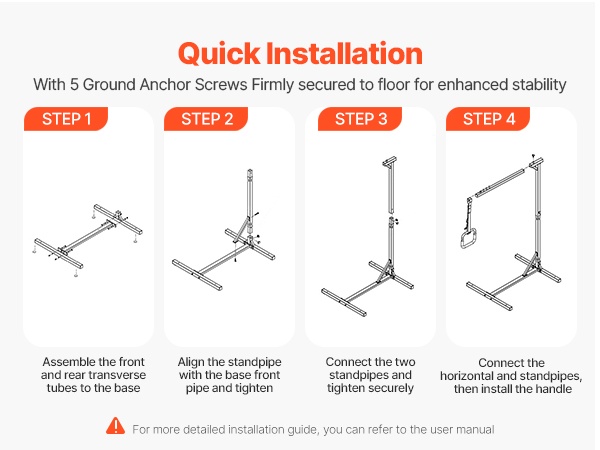 Quick Installation

With 5 Ground Anchor Screws Firmly secured to floor for enhanced stability

STEP 1

Assemble the front and rear transverse tubes to the base

STEP 2

Align the standpipe with the base front pipe and tighten

STEP 3

Connect the two standpipes and tighten securely

STEP 4

Connect the horizontal and standpipes, then install the handle

For more detailed installation guide, you can refer to the user manual