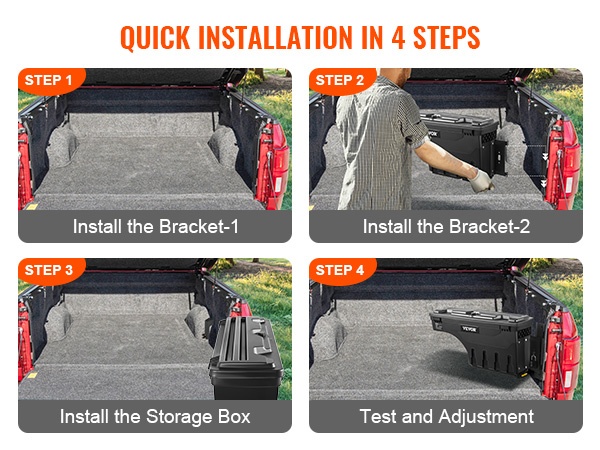 QUICK INSTALLATION IN 4 STEPS

STEP 1
Install the Bracket-1

STEP 2
VEVOR
Install the Bracket-2

STEP 3
Install the Storage Box

STEP 4
VEVOR
Test and Adjustment