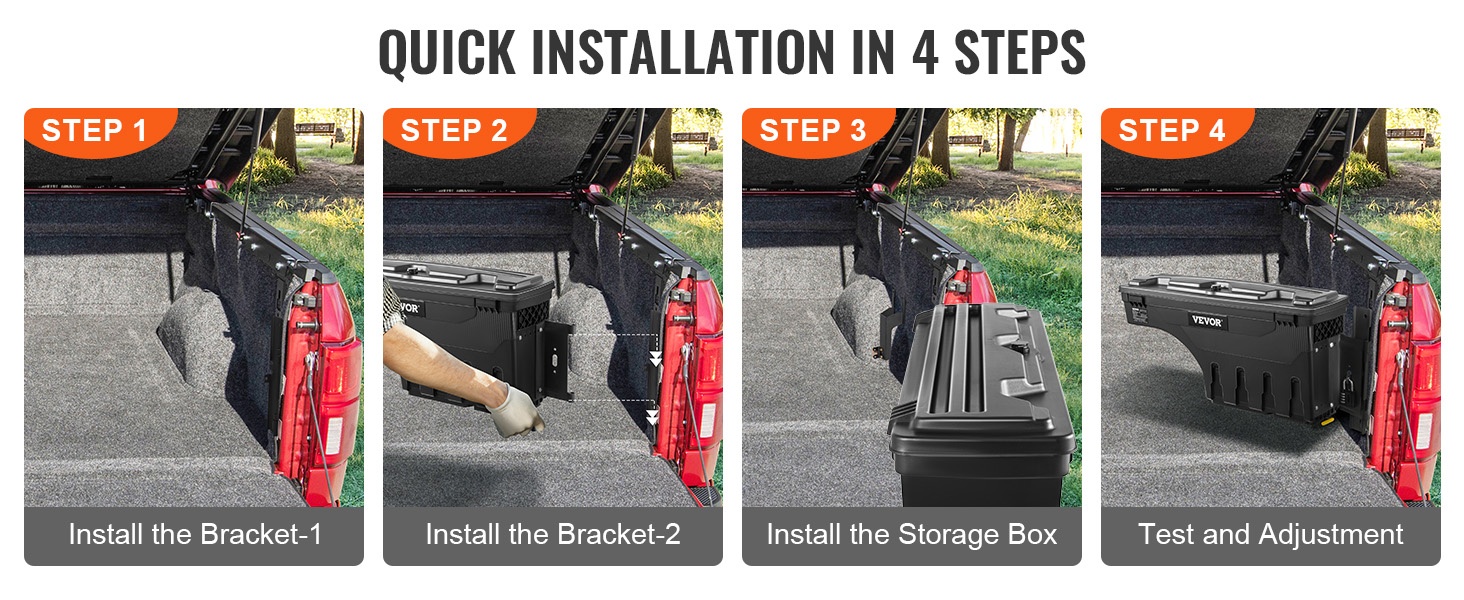 QUICK INSTALLATION IN 4 STEPS

STEP 1
Install the Bracket-1

STEP 2
VEVOR
Install the Bracket-2

STEP 3
Install the Storage Box

STEP 4
VEVOR
Test and Adjustment