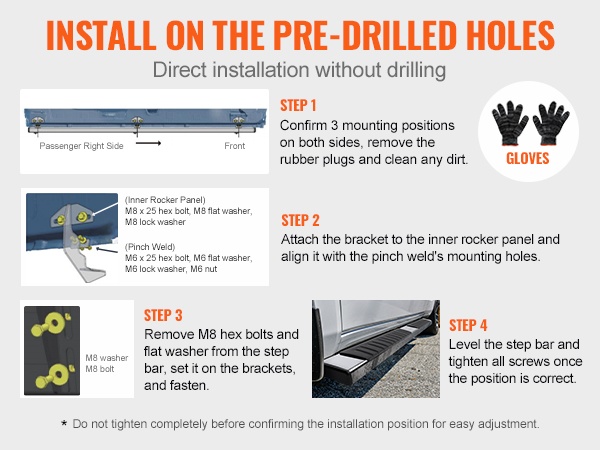 INSTALL ON THE PRE-DRILLED HOLES

Direct installation without drilling

Passenger Right Side

Front

STEP 1

Confirm 3 mounting positions on both sides, remove the rubber plugs and clean any dirt.

GLOVES

(Inner Rocker Panel)
M8 x 25 hex bolt, M8 flat washer, M8 lock washer

(Pinch Weld)
M6 x 25 hex bolt, M6 flat washer, M6 lock washer, M6 nut

STEP 2

Attach the bracket to the inner rocker panel and align it with the pinch weld's mounting holes.

M8 washer
M8 bolt

STEP 3

Remove M8 hex bolts and flat washer from the step bar, set it on the brackets, and fasten.

STEP 4

Level the step bar and tighten all screws once the position is correct.

* Do not tighten completely before confirming the installation position for easy adjustment.