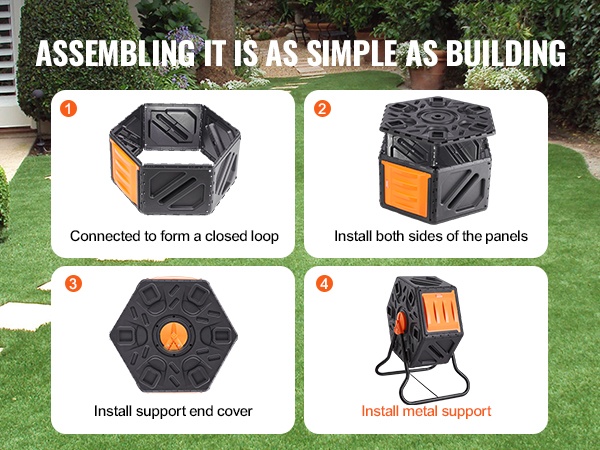 ASSEMBLING IT IS AS SIMPLE AS BUILDING

1
Connected to form a closed loop

2
Install both sides of the panels

3
Install support end cover

4
Install metal support