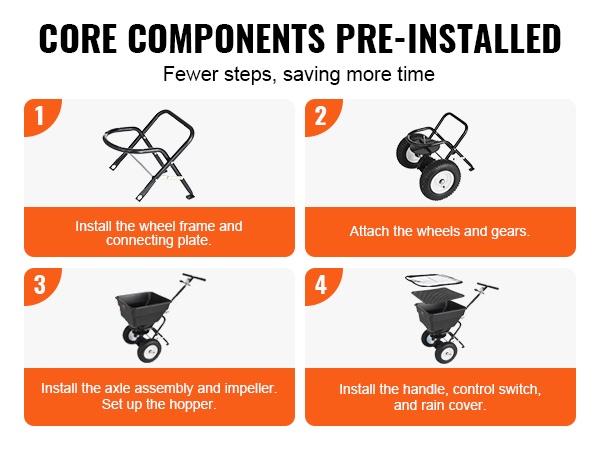 CORE COMPONENTS PRE-INSTALLED
Fewer steps, saving more time

1
Install the wheel frame and connecting plate.

2
Attach the wheels and gears.

3
Install the axle assembly and impeller. Set up the hopper.

4
Install the handle, control switch, and rain cover.