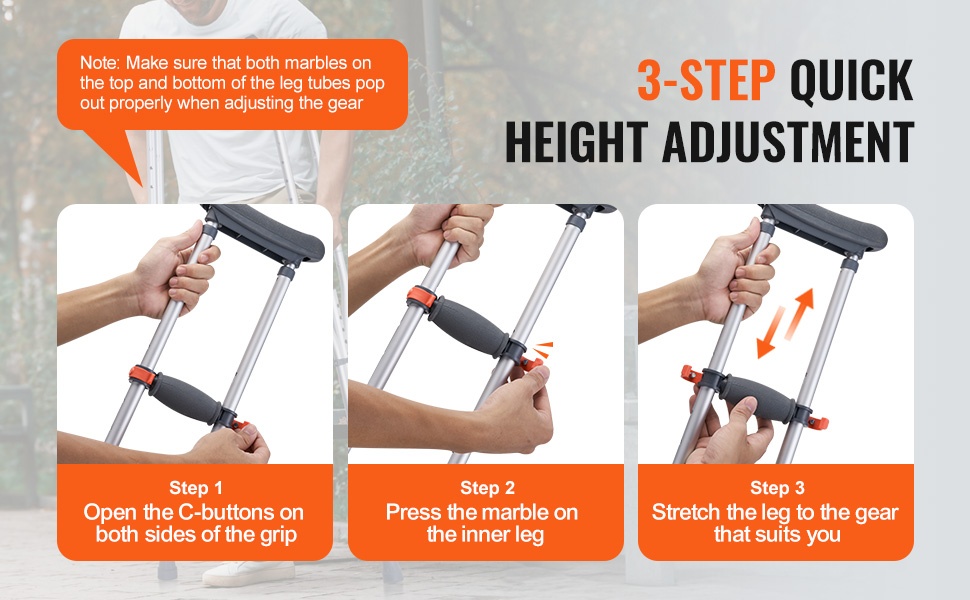 Note: Make sure that both marbles on the top and bottom of the leg tubes pop out properly when adjusting the gear

3-STEP QUICK HEIGHT ADJUSTMENT

Step 1
Open the C-buttons on both sides of the grip

Step 2
Press the marble on the inner leg

Step 3
Stretch the leg to the gear that suits you