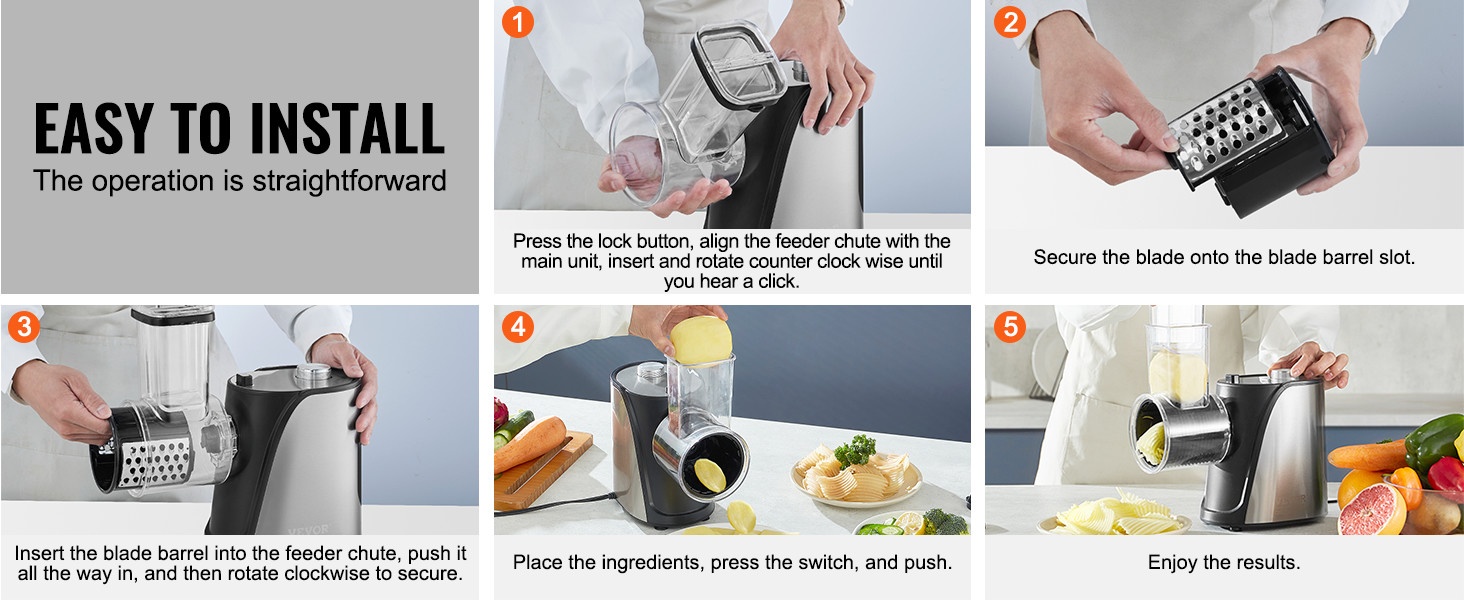 EASY TO INSTALL
The operation is straightforward

1
Press the lock button, align the feeder chute with the main unit, insert and rotate counter clock wise until you hear a click.

2
Secure the blade onto the blade barrel slot.

3
VEVOR
Insert the blade barrel into the feeder chute, push it all the way in, and then rotate clockwise to secure.

4
Place the ingredients, press the switch, and push.

5
Enjoy the results.