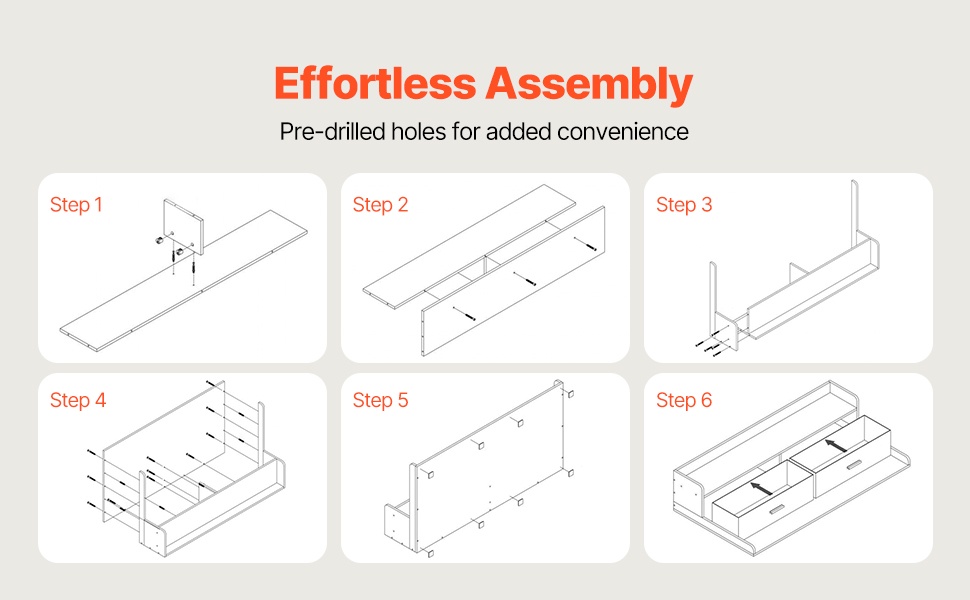 Effortless Assembly

Pre-drilled holes for added convenience

Step 1

Step 2

Step 3

Step 4

Step 5

Step 6