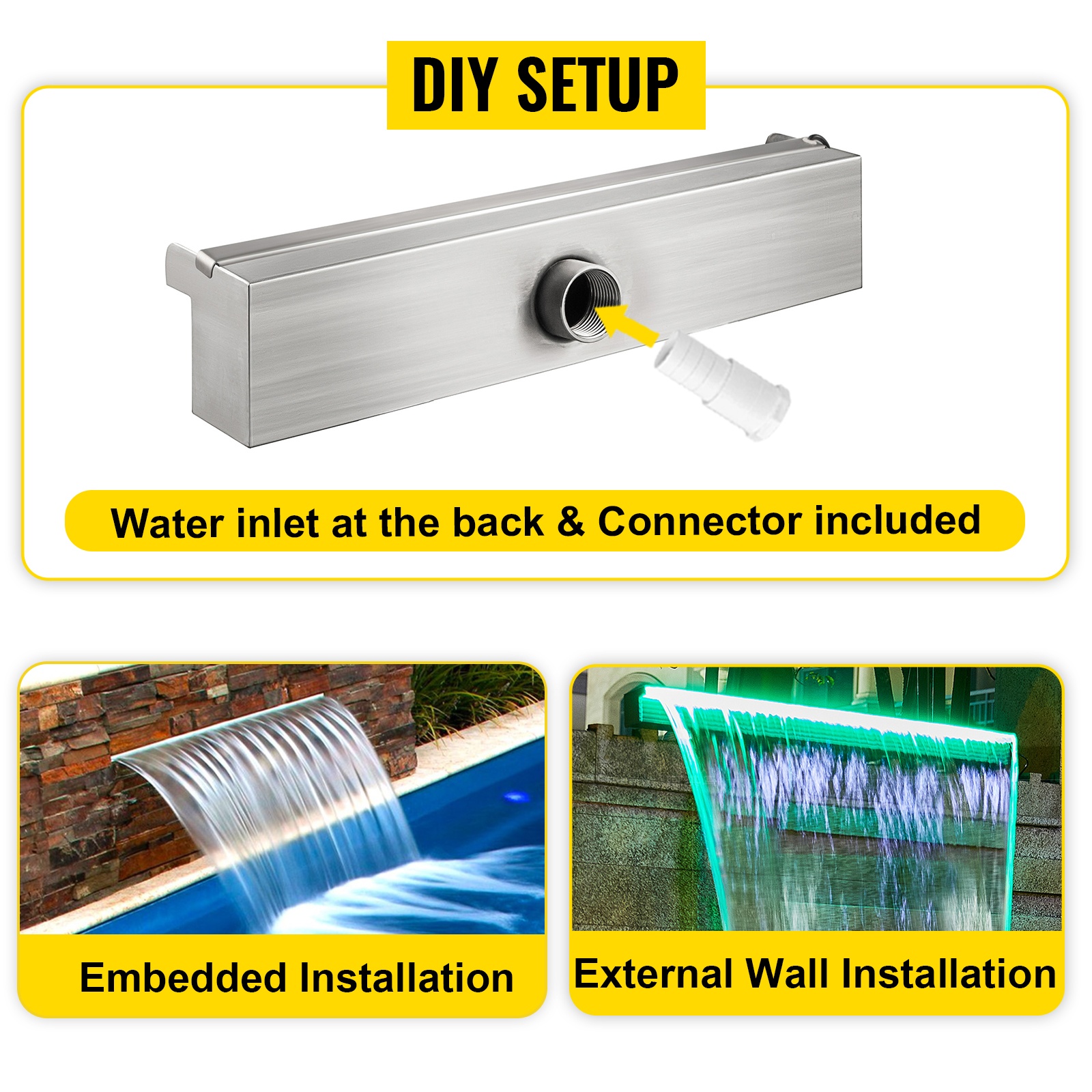 DIY SETUP

Water inlet at the back & Connector included

Embedded Installation

External Wall Installation