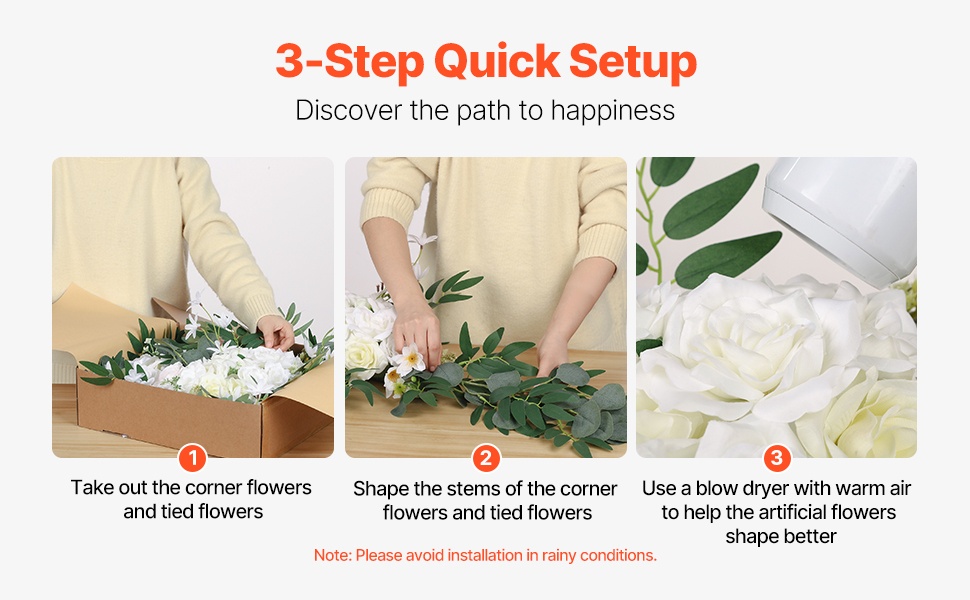 3-Step Quick Setup

Discover the path to happiness

1

Take out the corner flowers and tied flowers

2

Shape the stems of the corner flowers and tied flowers

3

Use a blow dryer with warm air to help the artificial flowers shape better

Note: Please avoid installation in rainy conditions.