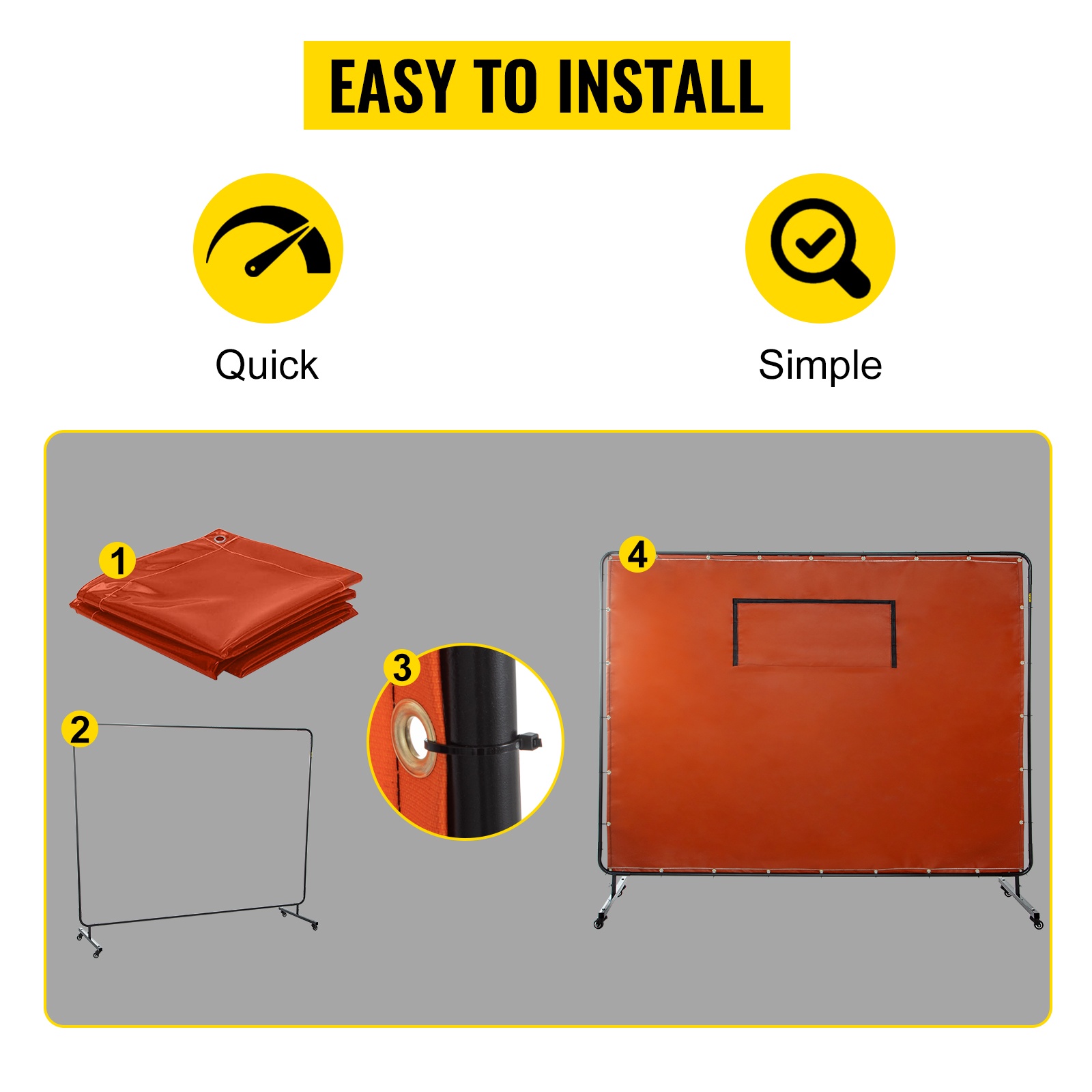 EASY TO INSTALL

Quick

Simple

1

2

3

4