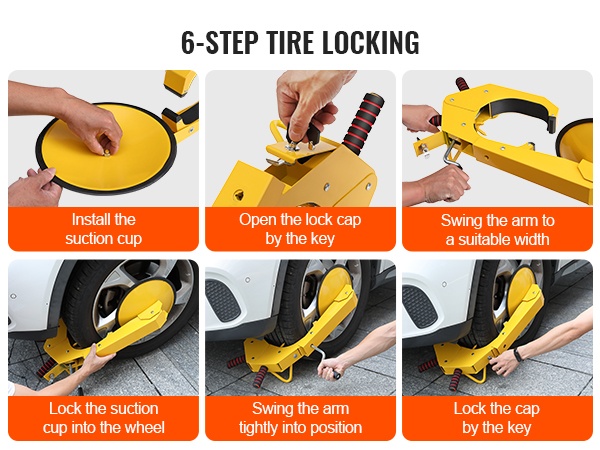 6-STEP TIRE LOCKING

Install the suction cup

Open the lock cap by the key

Swing the arm to a suitable width

Lock the suction cup into the wheel

Swing the arm tightly into position

Lock the cap by the key