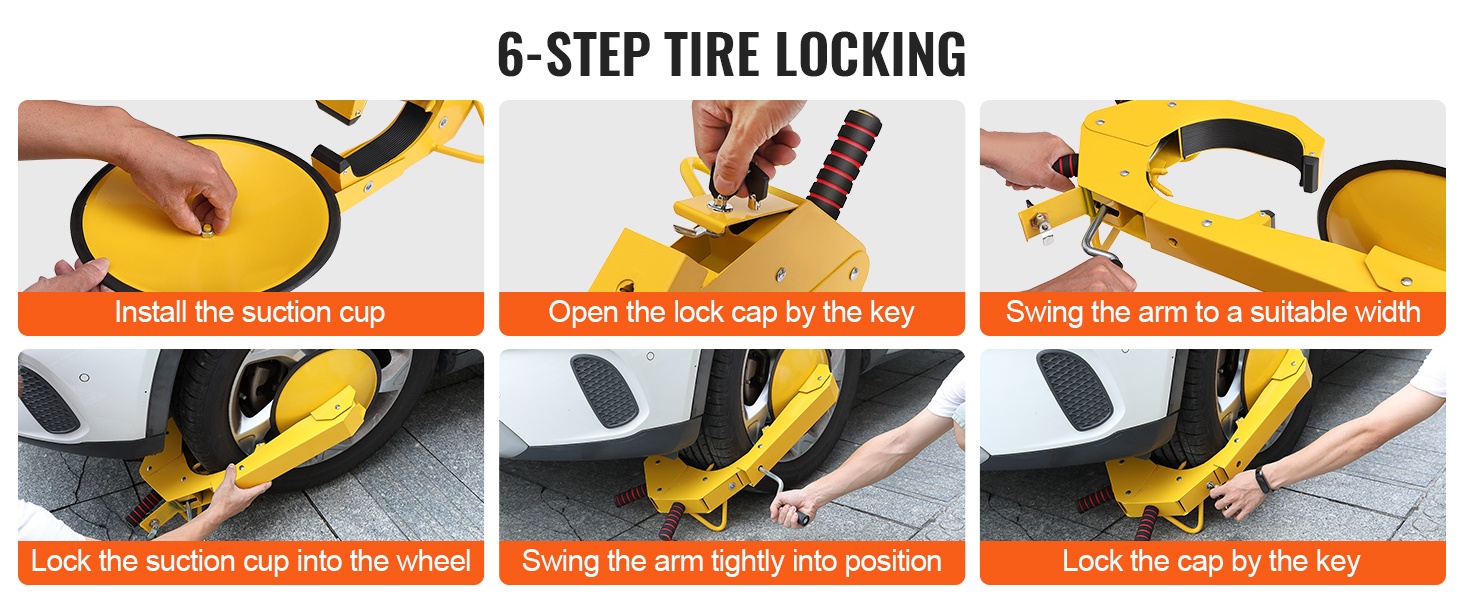 6-STEP TIRE LOCKING

Install the suction cup

Open the lock cap by the key

Swing the arm to a suitable width

Lock the suction cup into the wheel

Swing the arm tightly into position

Lock the cap by the key