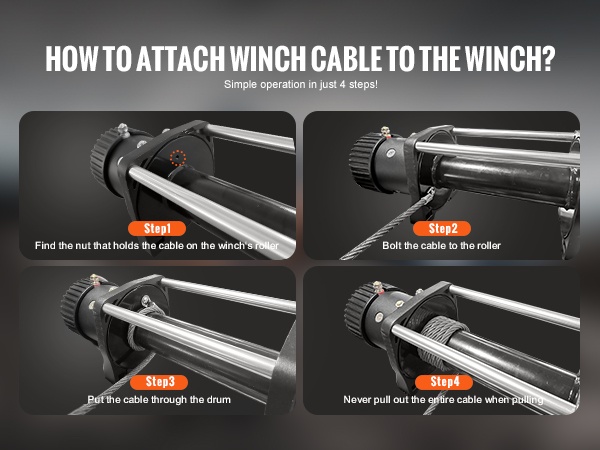 HOW TO ATTACH WINCH CABLE TO THE WINCH?

Simple operation in just 4 steps!

Step1
Find the nut that holds the cable on the winch's roller

Step2
Bolt the cable to the roller

Step3
Put the cable through the drum

Step4
Never pull out the entire cable when pulling