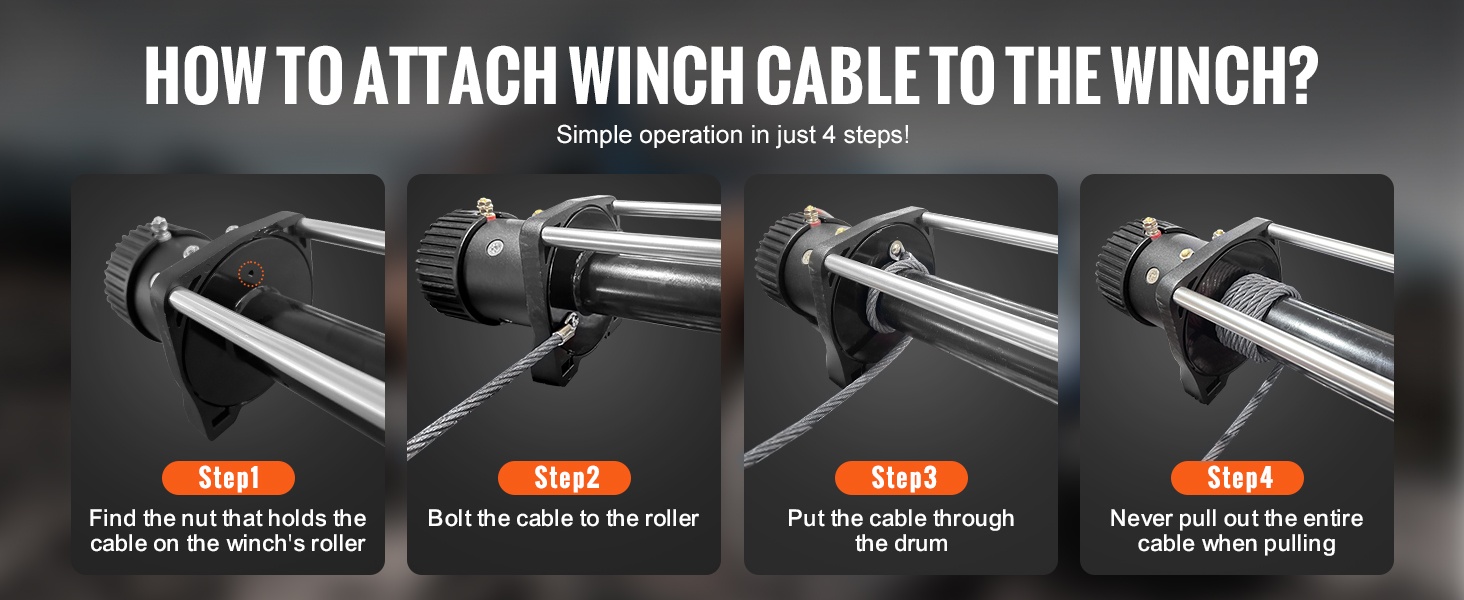 HOW TO ATTACH WINCH CABLE TO THE WINCH?

Simple operation in just 4 steps!

Step1

Find the nut that holds the cable on the winch's roller

Step2

Bolt the cable to the roller

Step3

Put the cable through the drum

Step4

Never pull out the entire cable when pulling