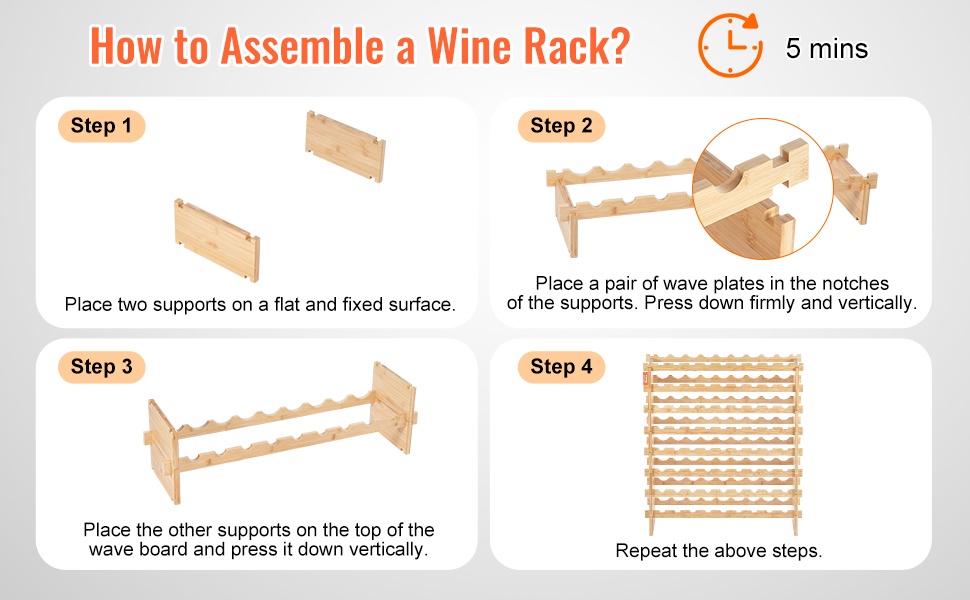 How to Assemble a Wine Rack?

5 mins

Step 1

Place two supports on a flat and fixed surface.

Step 2

Place a pair of wave plates in the notches of the supports. Press down firmly and vertically.

Step 3

Place the other supports on the top of the wave board and press it down vertically.

Step 4

Repeat the above steps.