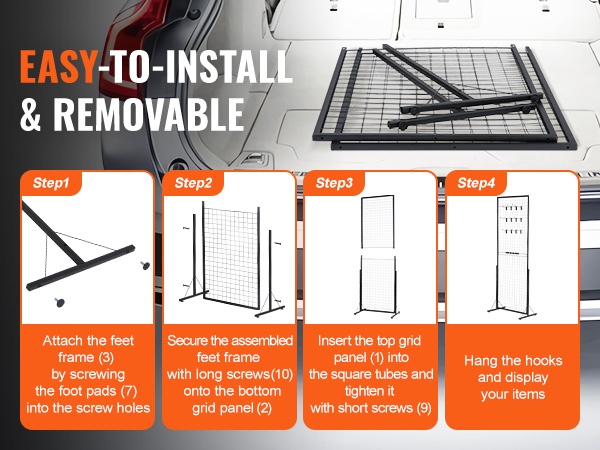 EASY-TO-INSTALL & REMOVABLE

Step1

Attach the feet frame (3) by screwing the foot pads (7) into the screw holes

Step2

Secure the assembled feet frame with long screws(10) onto the bottom grid panel (2)

Step3

Insert the top grid panel (1) into the square tubes and tighten it with short screws (9)

Step4

Hang the hooks and display your items