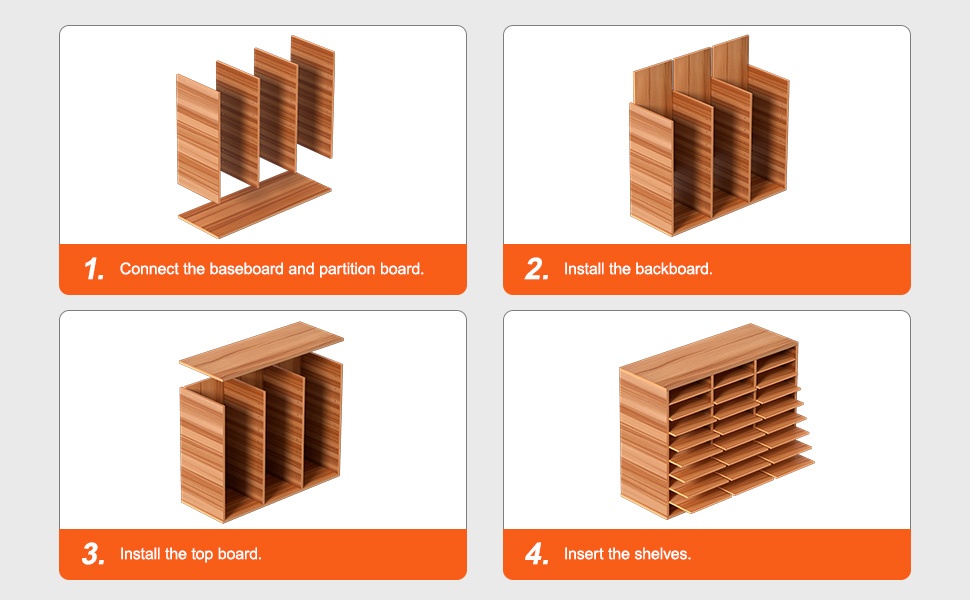 1. Connect the baseboard and partition board.

2. Install the backboard.

3. Install the top board.

4. Insert the shelves.