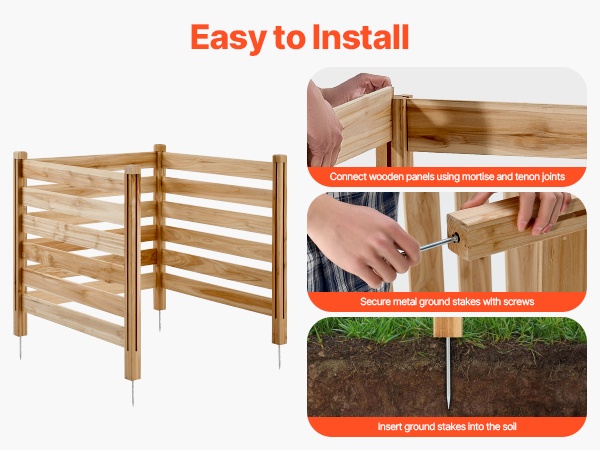 Easy to Install

Connect wooden panels using mortise and tenon joints

Secure metal ground stakes with screws

Insert ground stakes into the soil